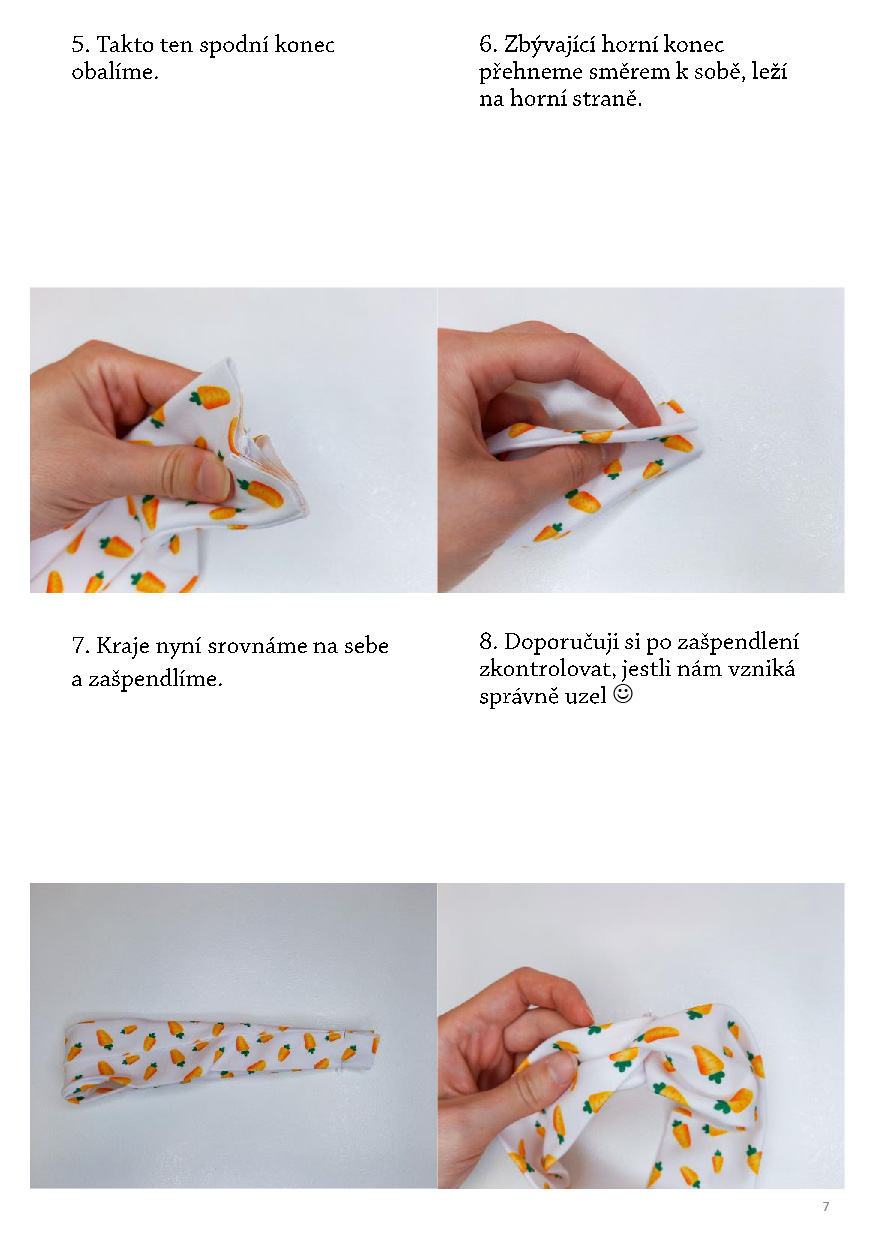 5. Takto ten spodní konec obalíme.

6. Zbývající horní konec přehneme směrem k sobě, leží na horní straně.

7. Kraje nyní srovnáme na sebe a zašpendlíme.

8. Doporučuji si po zašpendlení zkontrolovat, jestli nám vzniká správně uzel ☺

7